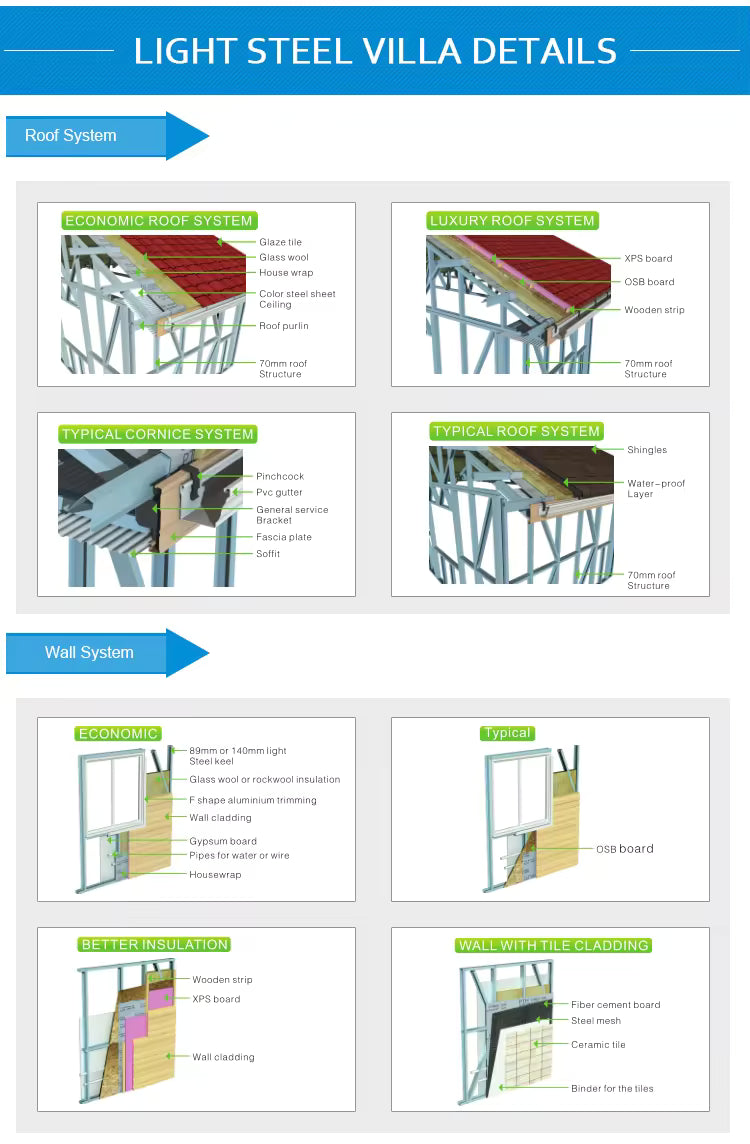 LIGHT STEEL VILLA DETAILS

Roof System

ECONOMIC ROOF SYSTEM
Glaze tile
Glass wool
House wrap
Color steel sheet Ceiling
Roof purlin
70mm roof Structure

LUXURY ROOF SYSTEM
XPS board
OSB board
Wooden strip
70mm roof Structure

TYPICAL CORNICE SYSTEM
Pinchcock
Pvc gutter
General service Bracket
Fascia plate
Soffit

TYPICAL ROOF SYSTEM
Shingles
Water-proof Layer
70mm roof Structure

Wall System

ECONOMIC
89mm or 140mm light Steel keel
Glass wool or rockwool insulation
F shape aluminium trimming
Wall cladding
Gypsum board
Pipes for water or wire
Housewrap

Typical
OSB board

BETTER INSULATION
Wooden strip
XPS board
Wall cladding

WALL WITH TILE CLADDING
Fiber cement board
Steel mesh
Ceramic tile
Binder for the tiles